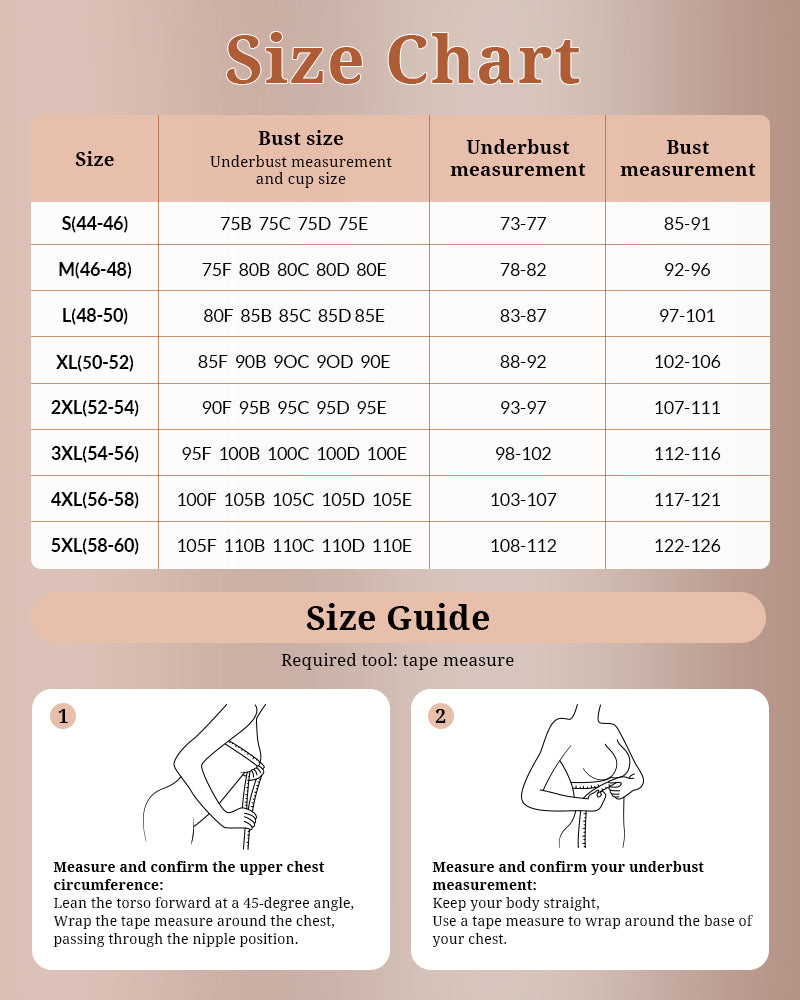 Size Chart

| Size | Bust size Underbust measurement and cup size | Underbust measurement | Bust measurement |
|---|---|---|---|
| S(44-46) | 75B 75C 75D 75E | 73-77 | 85-91 |
| M(46-48) | 75F 80B 80C 80D 80E | 78-82 | 92-96 |
| L(48-50) | 80F 85B 85C 85D 85E | 83-87 | 97-101 |
| XL(50-52) | 85F 90B 9OC 9OD 90E | 88-92 | 102-106 |
| 2XL(52-54) | 90F 95B 95C 95D 95E | 93-97 | 107-111 |
| 3XL(54-56) | 95F 100B 100C 100D 100E | 98-102 | 112-116 |
| 4XL(56-58) | 100F 105B 105C 105D 105E | 103-107 | 117-121 |
| 5XL(58-60) | 105F 110B 110C 110D 110E | 108-112 | 122-126 |

Size Guide

Required tool: tape measure

1

Measure and confirm the upper chest circumference:
Lean the torso forward at a 45-degree angle, Wrap the tape measure around the chest, passing through the nipple position.

2

Measure and confirm your underbust measurement:
Keep your body straight,
Use a tape measure to wrap around the base of your chest.